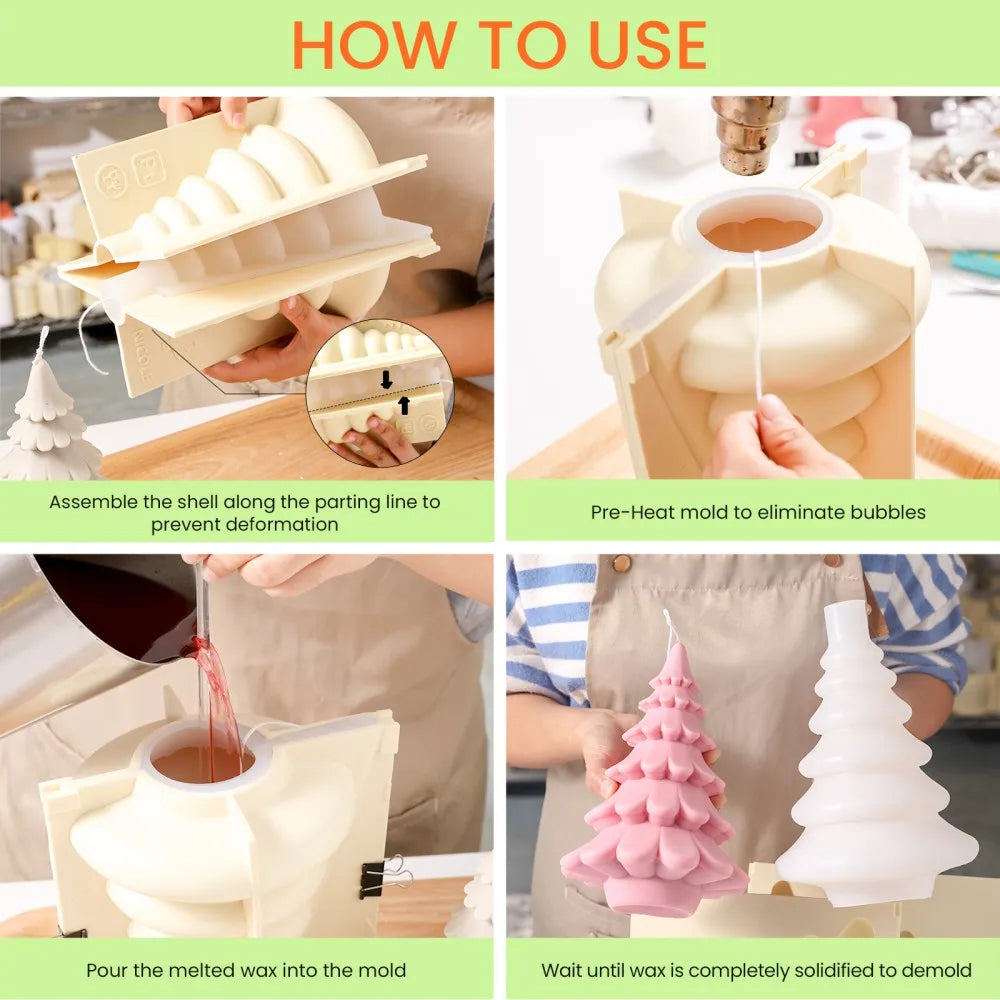 HOW TO USE

Assemble the shell along the parting line to prevent deformation

Pre-Heat mold to eliminate bubbles

Pour the melted wax into the mold

Wait until wax is completely solidified to demold