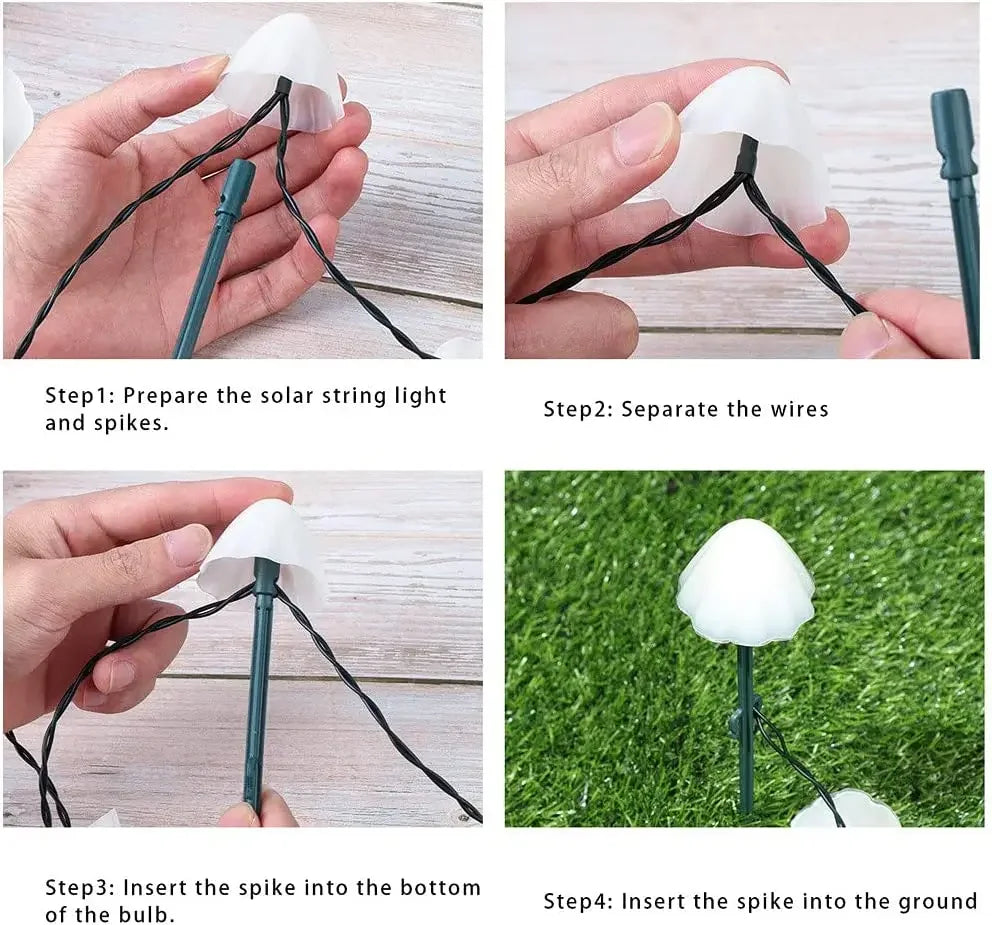 Step1: Prepare the solar string light and spikes.

Step2: Separate the wires

Step3: Insert the spike into the bottom of the bulb.

Step4: Insert the spike into the ground